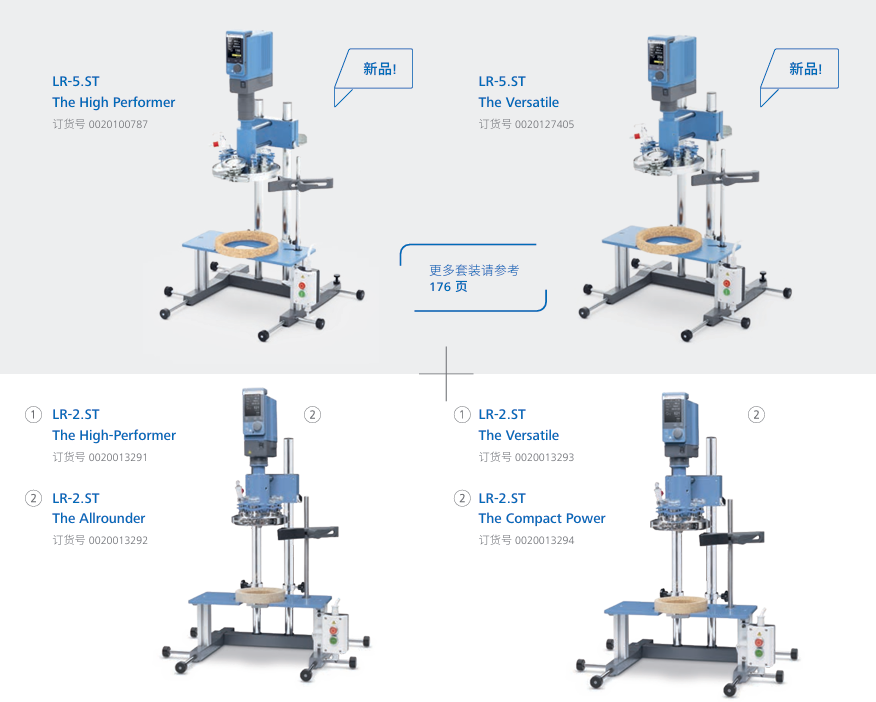 LR-5.ST
The High Performer
订货号 0020100787

新品!

LR-5.ST
The Versatile
订货号 0020127405

新品!

更多套装请参考
176 页

① LR-2.ST
The High-Performer
订货号 0020013291

② LR-2.ST
The Allrounder
订货号 0020013292

②

① LR-2.ST
The Versatile
订货号 0020013293

② LR-2.ST
The Compact Power
订货号 0020013294

②